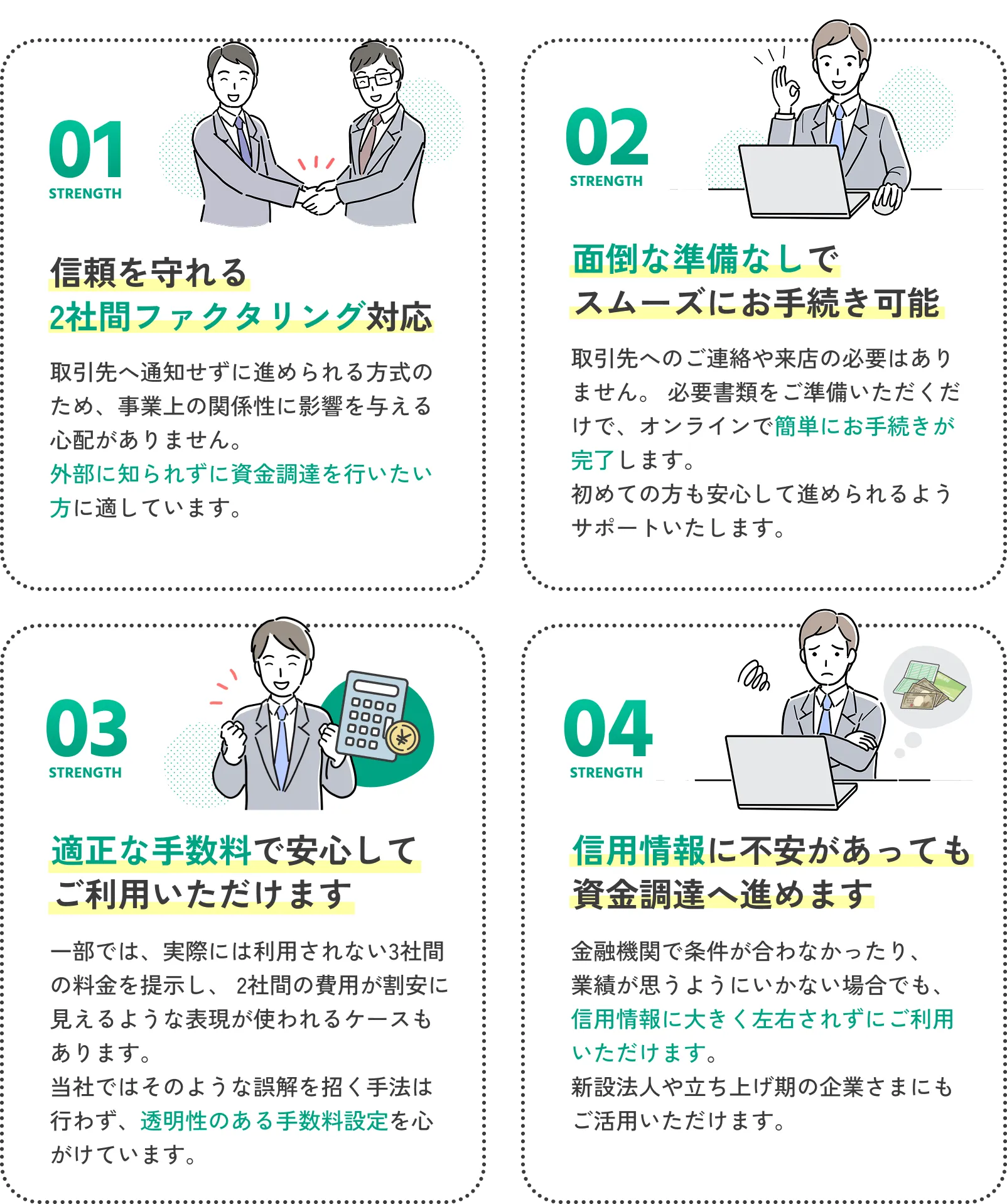 01
STRENGTH

信頼を守れる
2社間ファクタリング対応

取引先へ通知せずに進められる方式のため、事業上の関係性に影響を与える心配がありません。
外部に知られずに資金調達を行いたい方に適しています。

02
STRENGTH

面倒な準備なしで
スムーズにお手続き可能

取引先へのご連絡や来店の必要はありません。 必要書類をご準備いただくだけで、オンラインで簡単にお手続きが完了します。
初めての方も安心して進められるようサポートいたします。

03
STRENGTH

適正な手数料で安心して
ご利用いただけます

一部では、実際には利用されない3社間の料金を提示し、 2社間の費用が割安に見えるような表現が使われるケースもあります。
当社ではそのような誤解を招く手法は行わず、透明性のある手数料設定を心がけています。

04
STRENGTH

信用情報に不安があっても
資金調達へ進めます

金融機関で条件が合わなかったり、業績が思うようにいかない場合でも、信用情報に大きく左右されずにご利用いただけます。
新設法人や立ち上げ期の企業さまにもご活用いただけます。